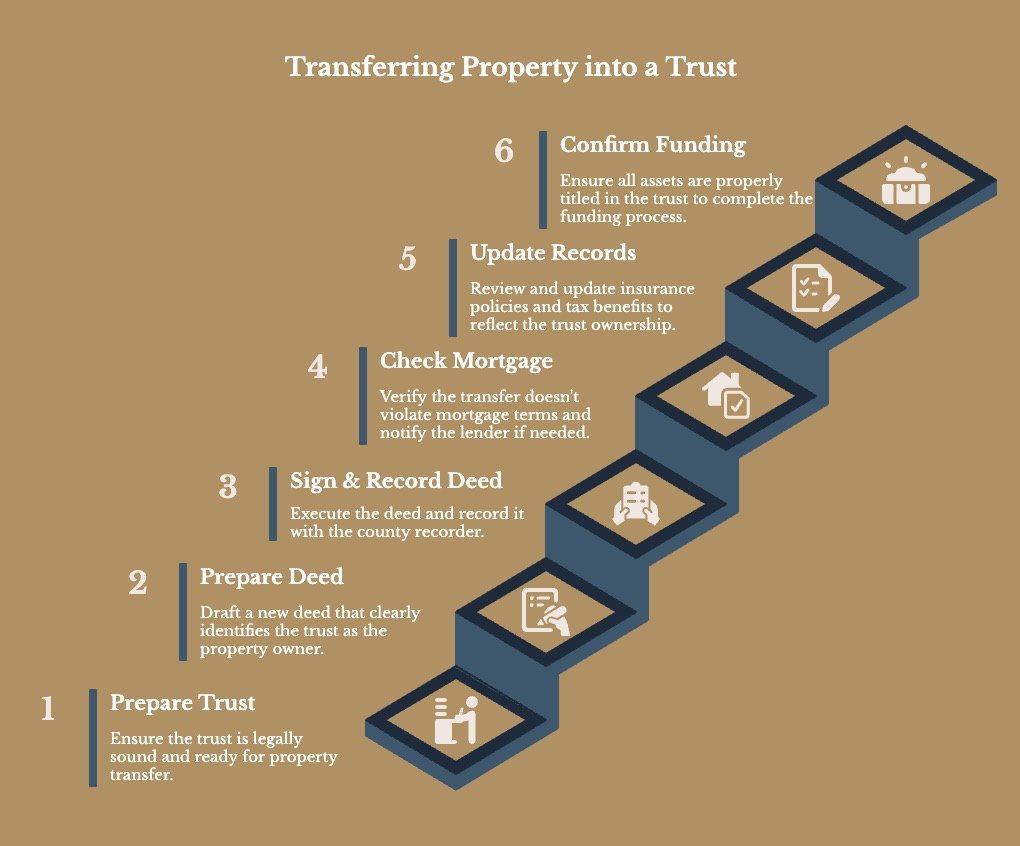 Transferring Property into a Trust

6
Confirm Funding
Ensure all assets are properly titled in the trust to complete the funding process.

5
Update Records
Review and update insurance policies and tax benefits to reflect the trust ownership.

4
Check Mortgage
Verify the transfer doesn't violate mortgage terms and notify the lender if needed.

3
Sign & Record Deed
Execute the deed and record it with the county recorder.

2
Prepare Deed
Draft a new deed that clearly identifies the trust as the property owner.

1
Prepare Trust
Ensure the trust is legally sound and ready for property transfer.